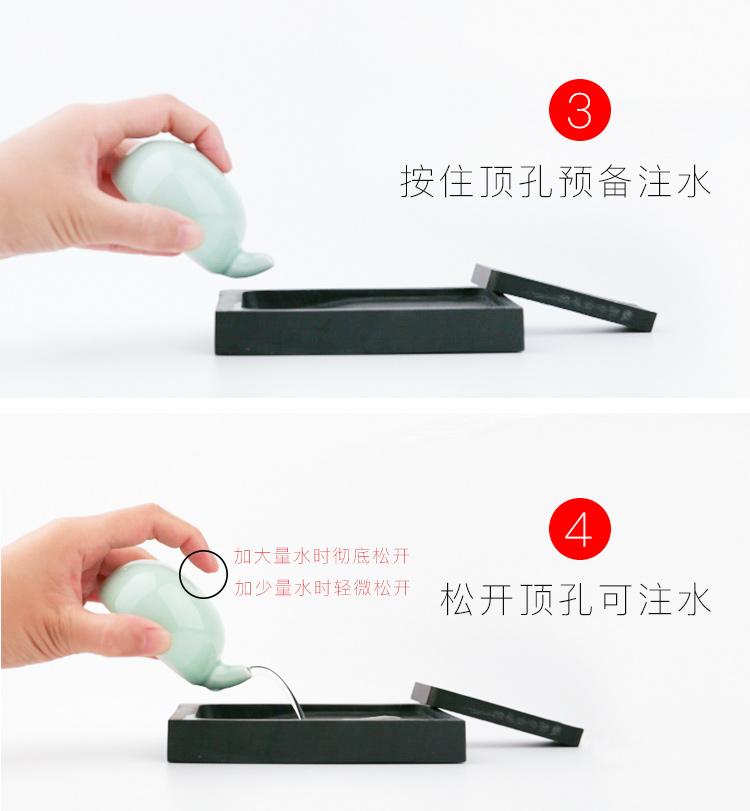 3
按住顶孔预备注水

4
加大量水时彻底松开
加少量水时轻微松开
松开顶孔可注水