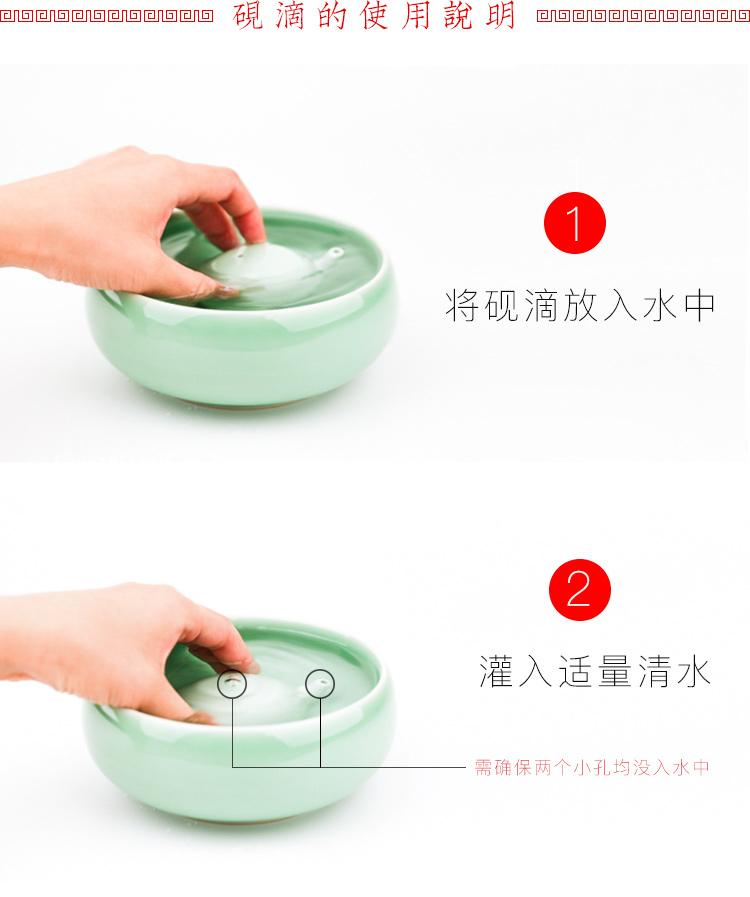 硯滴的使用說明

1
将砚滴放入水中

2
灌入适量清水

需确保两个小孔均没入水中